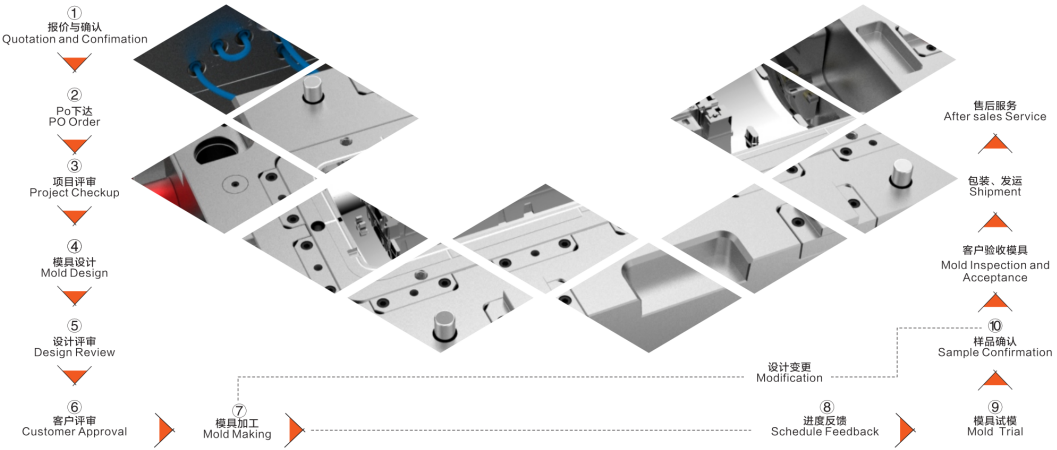 ①
报价与确认
Quotation and Confimation

②
Po下达
PO Order

③
项目评审
Project Checkup

④
模具设计
Mold Design

⑤
设计评审
Design Review

⑥
客户评审
Customer Approval

⑦
模具加工
Mold Making

设计变更
Modification

⑧
进度反馈
Schedule Feedback

⑨
模具试模
Mold Trial

⑩
样品确认
Sample Confirmation

客户验收模具
Mold Inspection and Acceptance

包装、发运
Shipment

售后服务
After sales Service